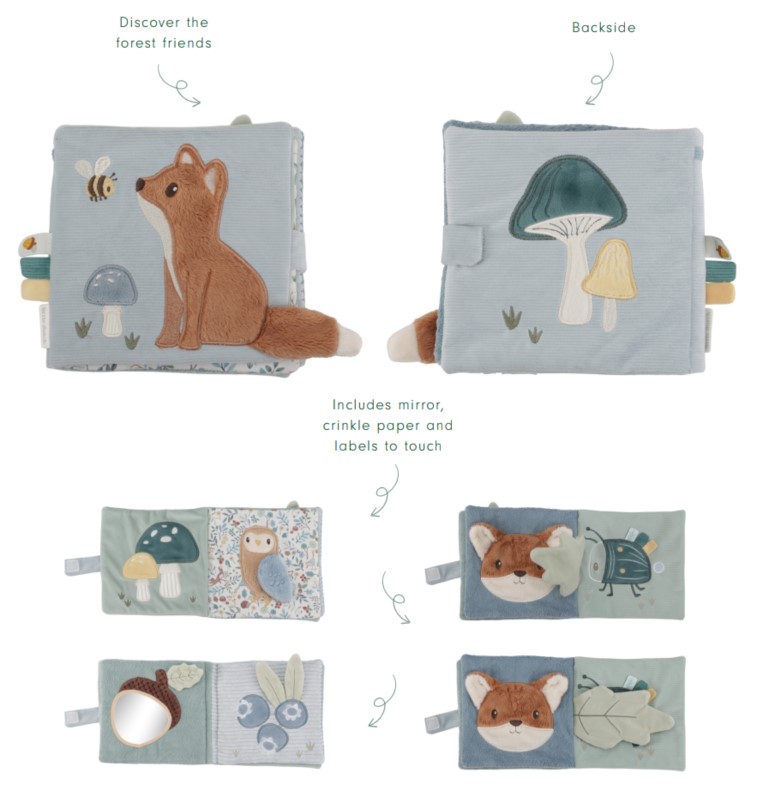 Discover the forest friends

Backside

Includes mirror, crinkle paper and labels to touch