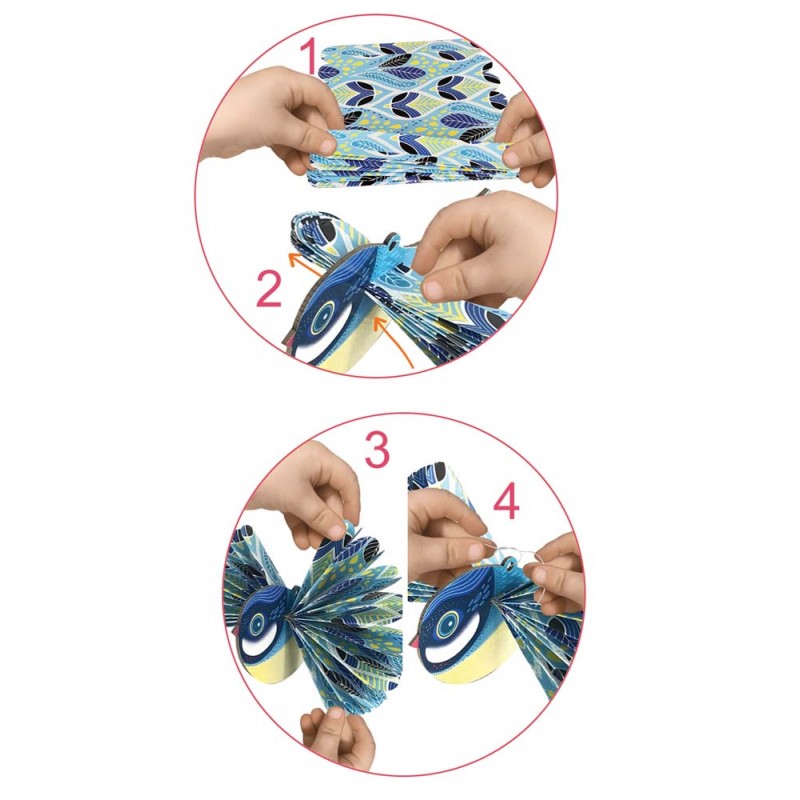 1

2

3

4