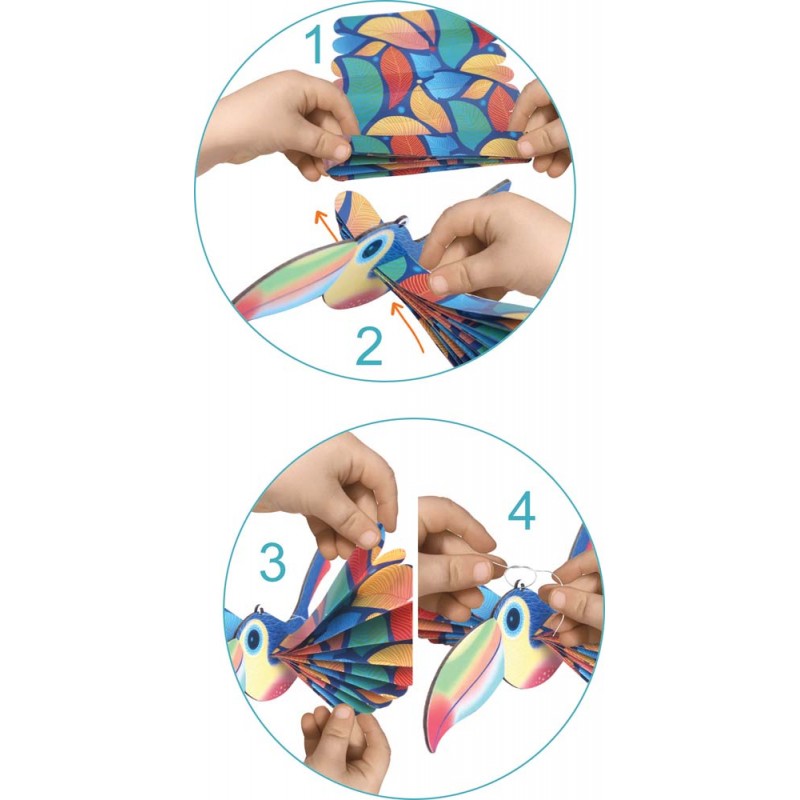 1

2

3

4